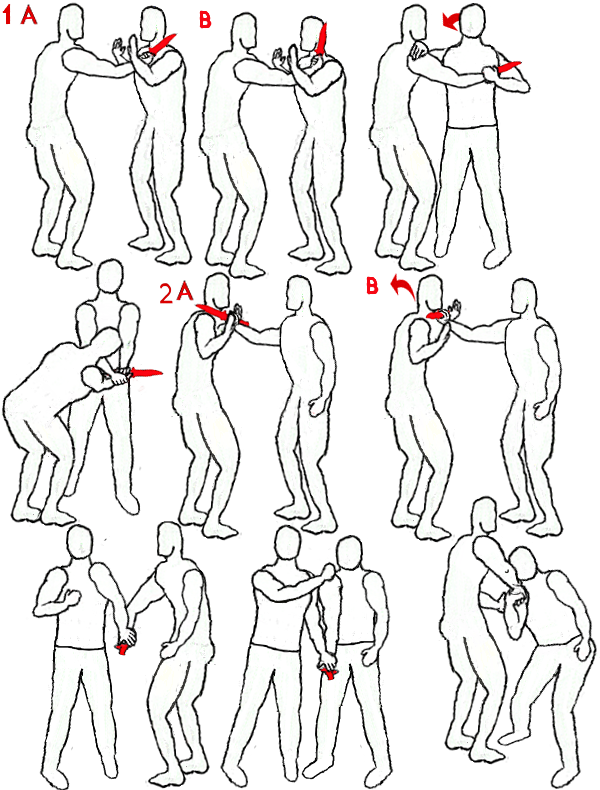 1 A

B

2 A

B